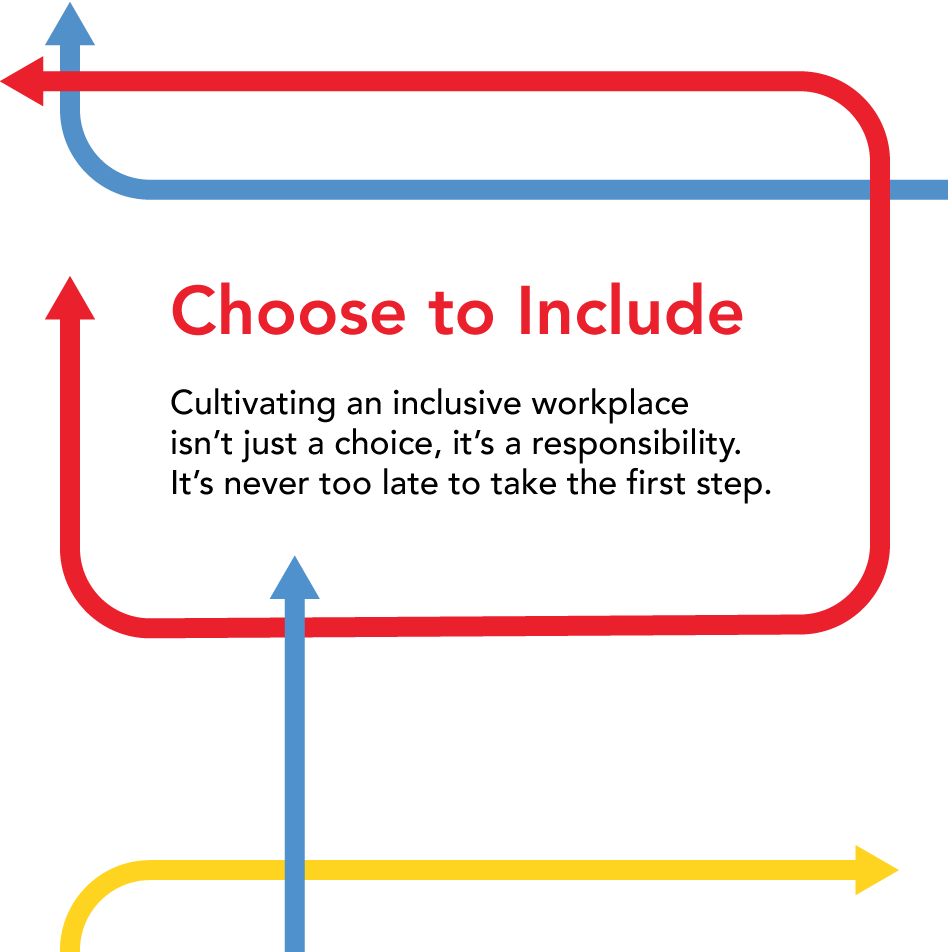 Choose to Include

Cultivating an inclusive workplace isn’t just a choice, it’s a responsibility. It’s never too late to take the first step.